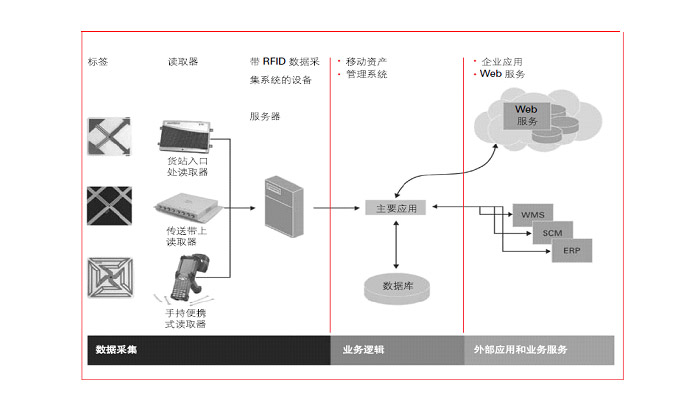 标签

读取器

带 RFID 数据采集系统的设备

服务器

• 移动资产
• 管理系统

• 企业应用
• Web 服务

Web 服务

货站入口处读取器

传送带上读取器

手持便携式读取器

主要应用

数据库

WMS

SCM

ERP

数据采集

业务逻辑

外部应用和业务服务